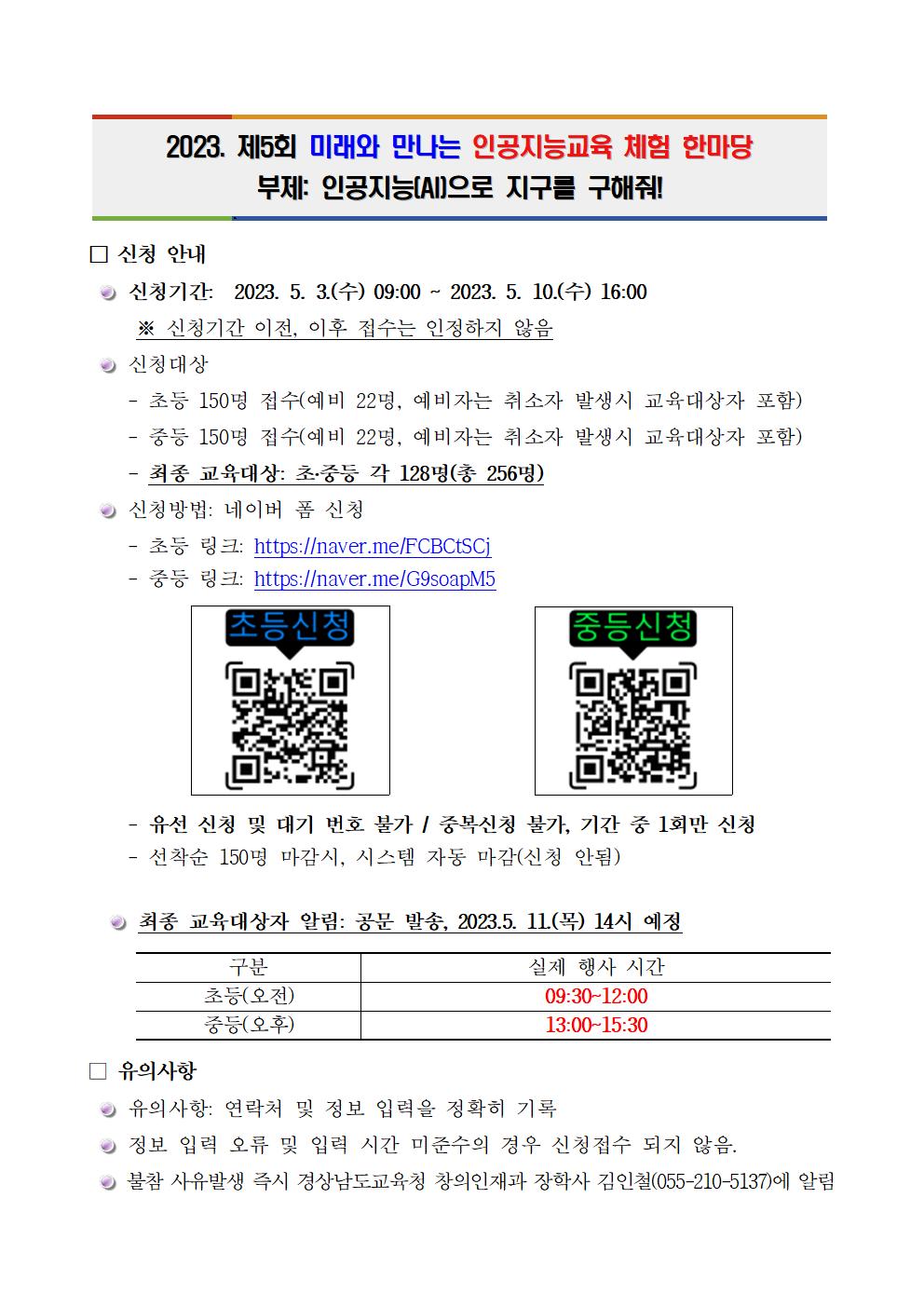 2023. 제5회 미래와 만나는 인공지능교육 체험 한마당
부제: 인공지능(AI)으로 지구를 구해줘!

□ 신청 안내

신청기간: 2023. 5. 3.(수) 09:00 ~ 2023. 5. 10.(수) 16:00

※ 신청기간 이전, 이후 접수는 인정하지 않음

신청대상

- 초등 150명 접수(예비 22명, 예비자는 취소자 발생시 교육대상자 포함)
- 중등 150명 접수(예비 22명, 예비자는 취소자 발생시 교육대상자 포함)
- 최종 교육대상: 초·중등 각 128명(총 256명)

신청방법: 네이버 폼 신청

- 초등 링크: https://naver.me/FCBCtSCj
- 중등 링크: https://naver.me/G9soapM5

초등신청

중등신청

- 유선 신청 및 대기 번호 불가 / 중복신청 불가, 기간 중 1회만 신청
- 선착순 150명 마감시, 시스템 자동 마감(신청 안됨)

최종 교육대상자 알림: 공문 발송, 2023.5. 11.(목) 14시 예정

| 구분 | 실제 행사 시간 |
|---|---|
| 초등(오전) | 09:30~12:00 |
| 중등(오후) | 13:00~15:30 |

□ 유의사항

유의사항: 연락처 및 정보 입력을 정확히 기록

정보 입력 오류 및 입력 시간 미준수의 경우 신청접수 되지 않음.

불참 사유발생 즉시 경상남도교육청 창의인재과 장학사 김인철(055-210-5137)에 알림